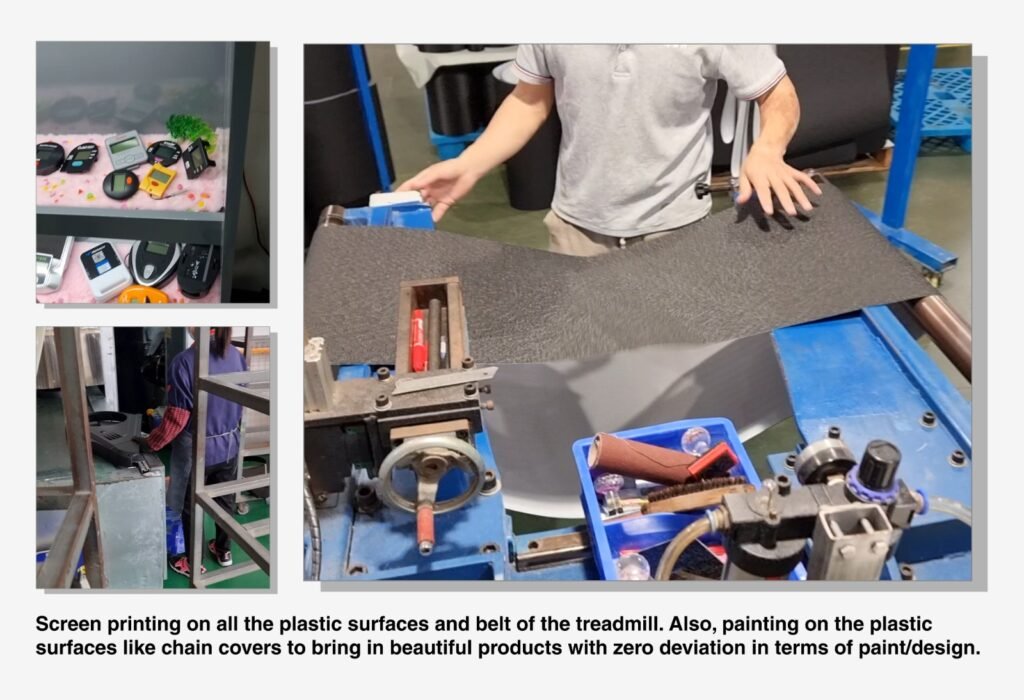 Screen printing on all the plastic surfaces and belt of the treadmill. Also, painting on the plastic surfaces like chain covers to bring in beautiful products with zero deviation in terms of paint/design.